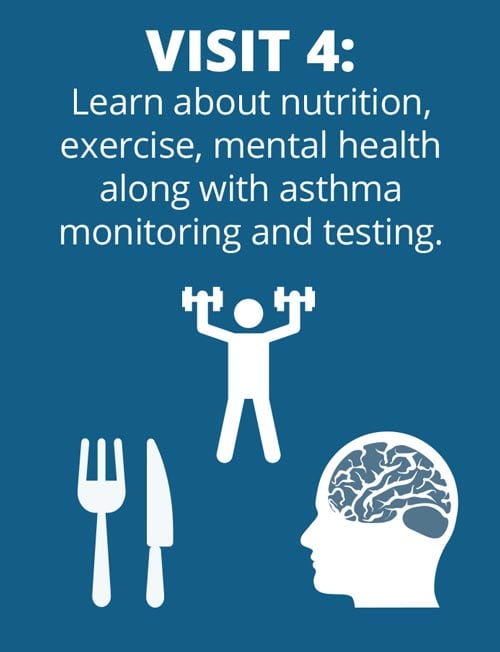 VISIT 4:
Learn about nutrition, exercise, mental health along with asthma monitoring and testing.